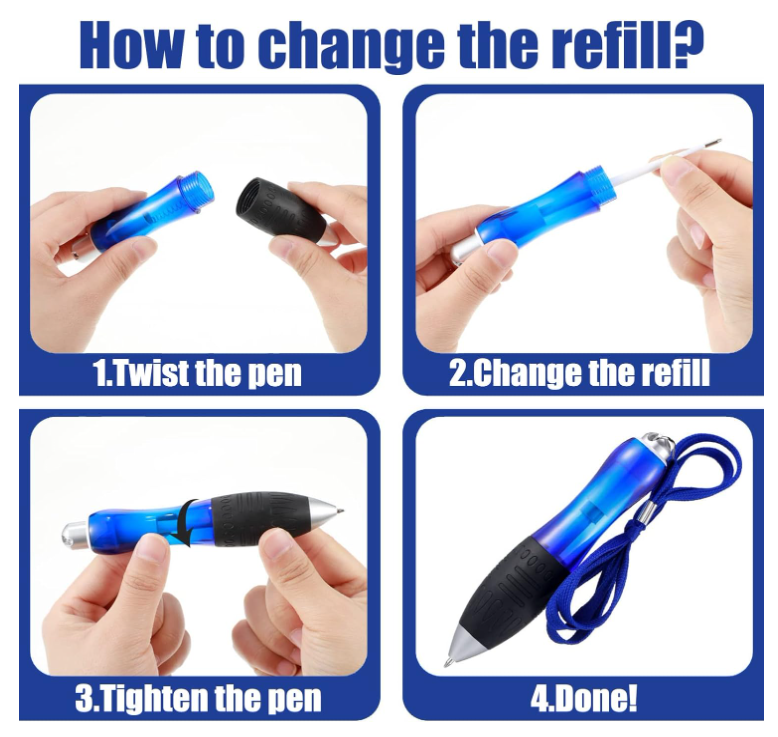 How to change the refill?

1.Twist the pen

2.Change the refill

3.Tighten the pen

4.Done!