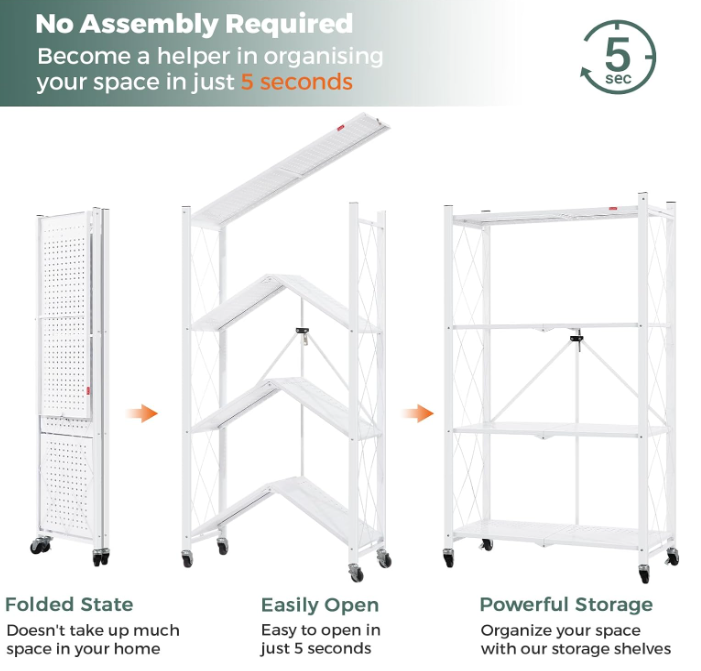 No Assembly Required

Become a helper in organising your space in just 5 seconds

5 sec

Folded State

Doesn't take up much space in your home

Easily Open

Easy to open in just 5 seconds

Powerful Storage

Organize your space with our storage shelves